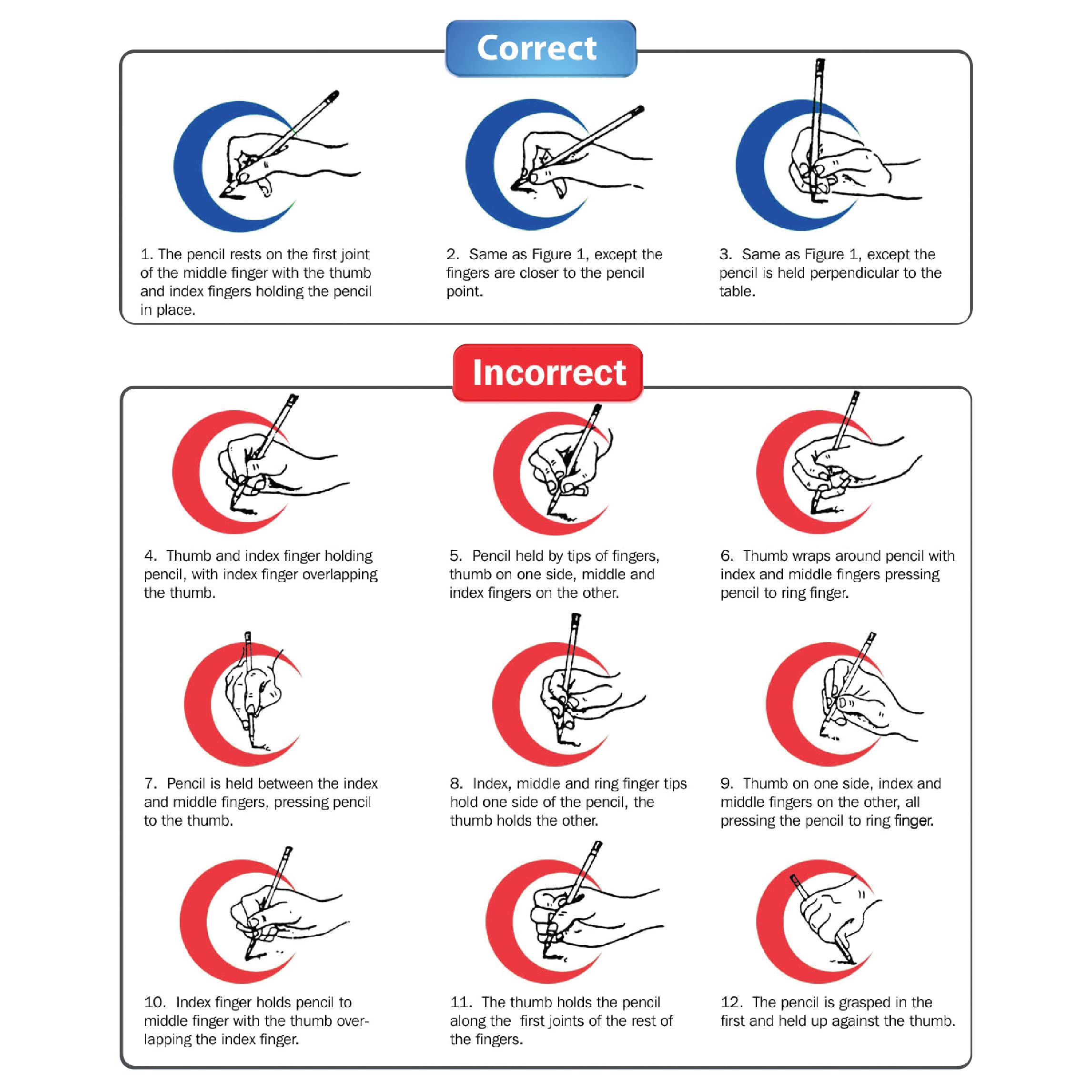 Correct

1. The pencil rests on the first joint of the middle finger with the thumb and index fingers holding the pencil in place.

2. Same as Figure 1, except the fingers are closer to the pencil point.

3. Same as Figure 1, except the pencil is held perpendicular to the table.

Incorrect

4. Thumb and index finger holding pencil, with index finger overlapping the thumb.

5. Pencil held by tips of fingers, thumb on one side, middle and index fingers on the other.

6. Thumb wraps around pencil with index and middle fingers pressing pencil to ring finger.

7. Pencil is held between the index and middle fingers, pressing pencil to the thumb.

8. Index, middle and ring finger tips hold one side of the pencil, the thumb holds the other.

9. Thumb on one side, index and middle fingers on the other, all pressing the pencil to ring finger.

10. Index finger holds pencil to middle finger with the thumb overlapping the index finger.

11. The thumb holds the pencil along the first joints of the rest of the fingers.

12. The pencil is grasped in the first and held up against the thumb.