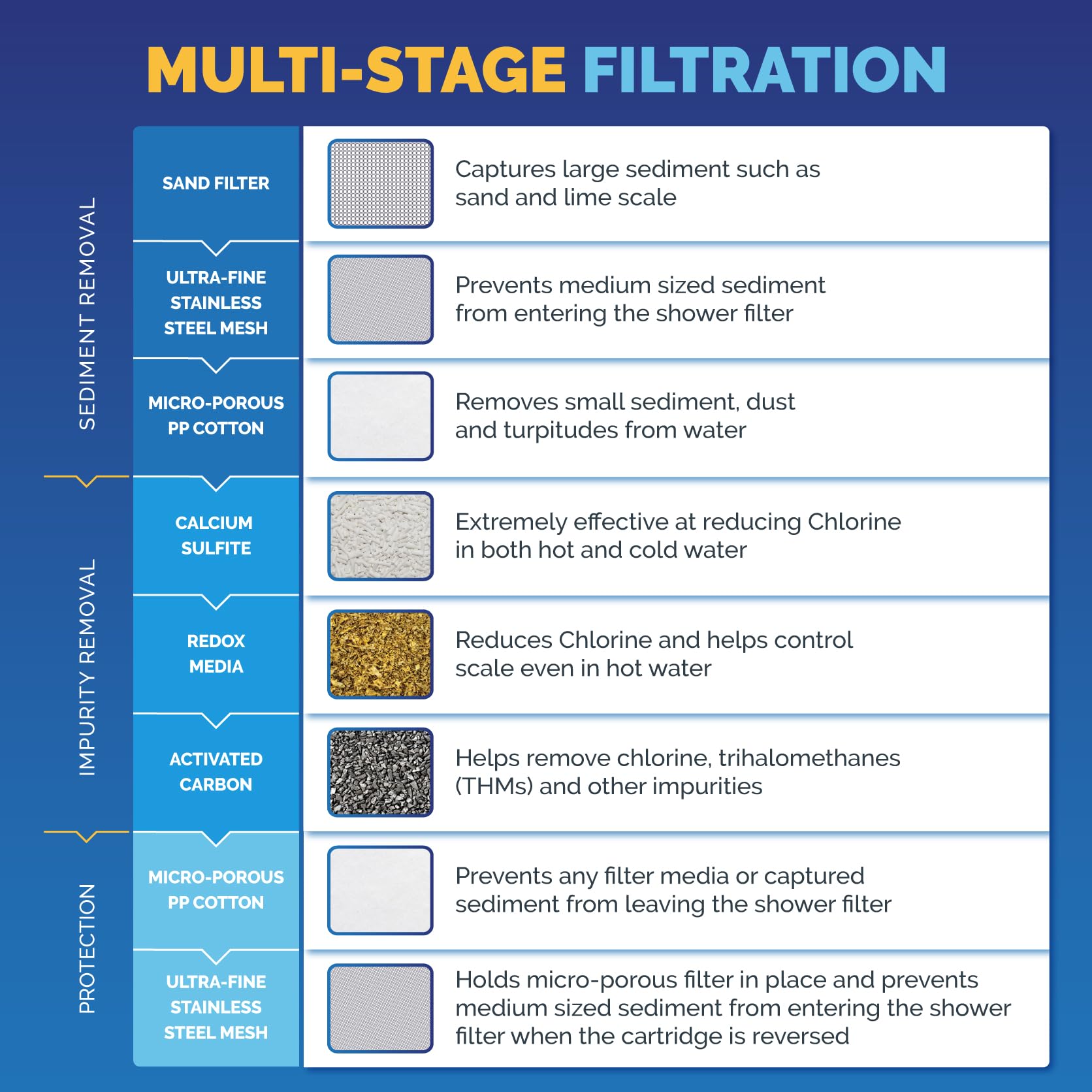 MULTI-STAGE FILTRATION

SEDIMENT REMOVAL

SAND FILTER

Captures large sediment such as sand and lime scale

ULTRA-FINE STAINLESS STEEL MESH

Prevents medium sized sediment from entering the shower filter

MICRO-POROUS PP COTTON

Removes small sediment, dust and turpitudes from water

IMPURITY REMOVAL

CALCIUM SULFITE

Extremely effective at reducing Chlorine in both hot and cold water

REDOX MEDIA

Reduces Chlorine and helps control scale even in hot water

ACTIVATED CARBON

Helps remove chlorine, trihalomethanes (THMs) and other impurities

PROTECTION

MICRO-POROUS PP COTTON

Prevents any filter media or captured sediment from leaving the shower filter

ULTRA-FINE STAINLESS STEEL MESH

Holds micro-porous filter in place and prevents medium sized sediment from entering the shower filter when the cartridge is reversed