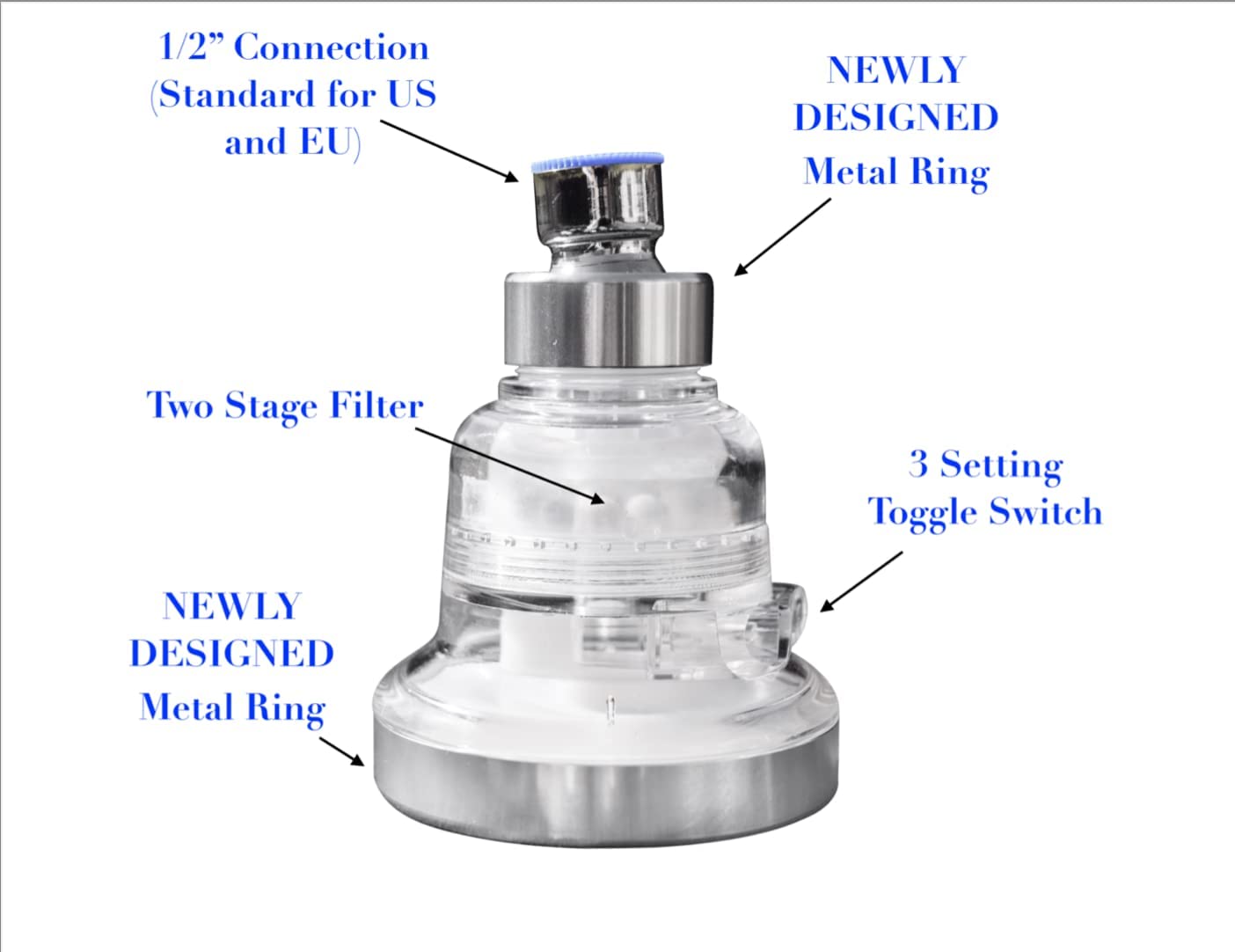 1/2” Connection (Standard for US and EU)

NEWLY DESIGNED Metal Ring

Two Stage Filter

3 Setting Toggle Switch

NEWLY DESIGNED Metal Ring