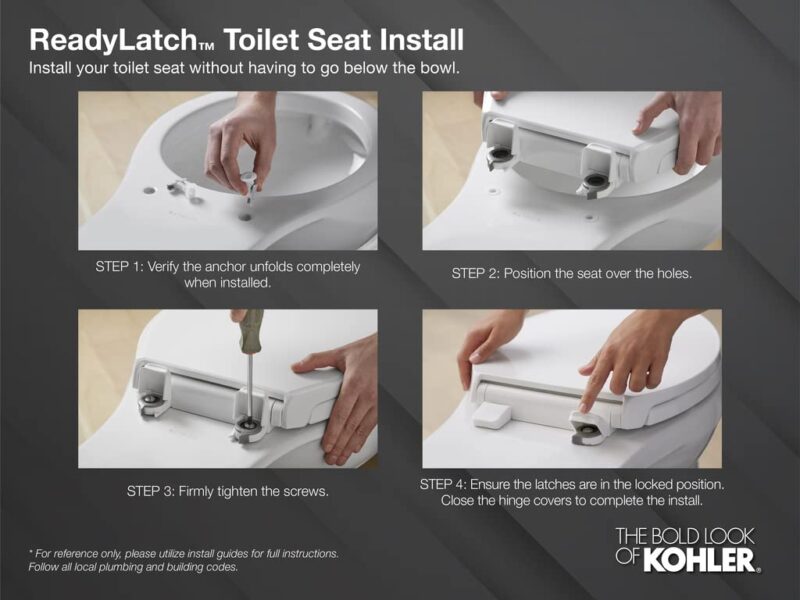 ReadyLatch™ Toilet Seat Install
Install your toilet seat without having to go below the bowl.

STEP 1: Verify the anchor unfolds completely when installed.

STEP 2: Position the seat over the holes.

STEP 3: Firmly tighten the screws.

STEP 4: Ensure the latches are in the locked position. Close the hinge covers to complete the install.

* For reference only, please utilize install guides for full instructions. Follow all local plumbing and building codes.

THE BOLD LOOK OF KOHLER.