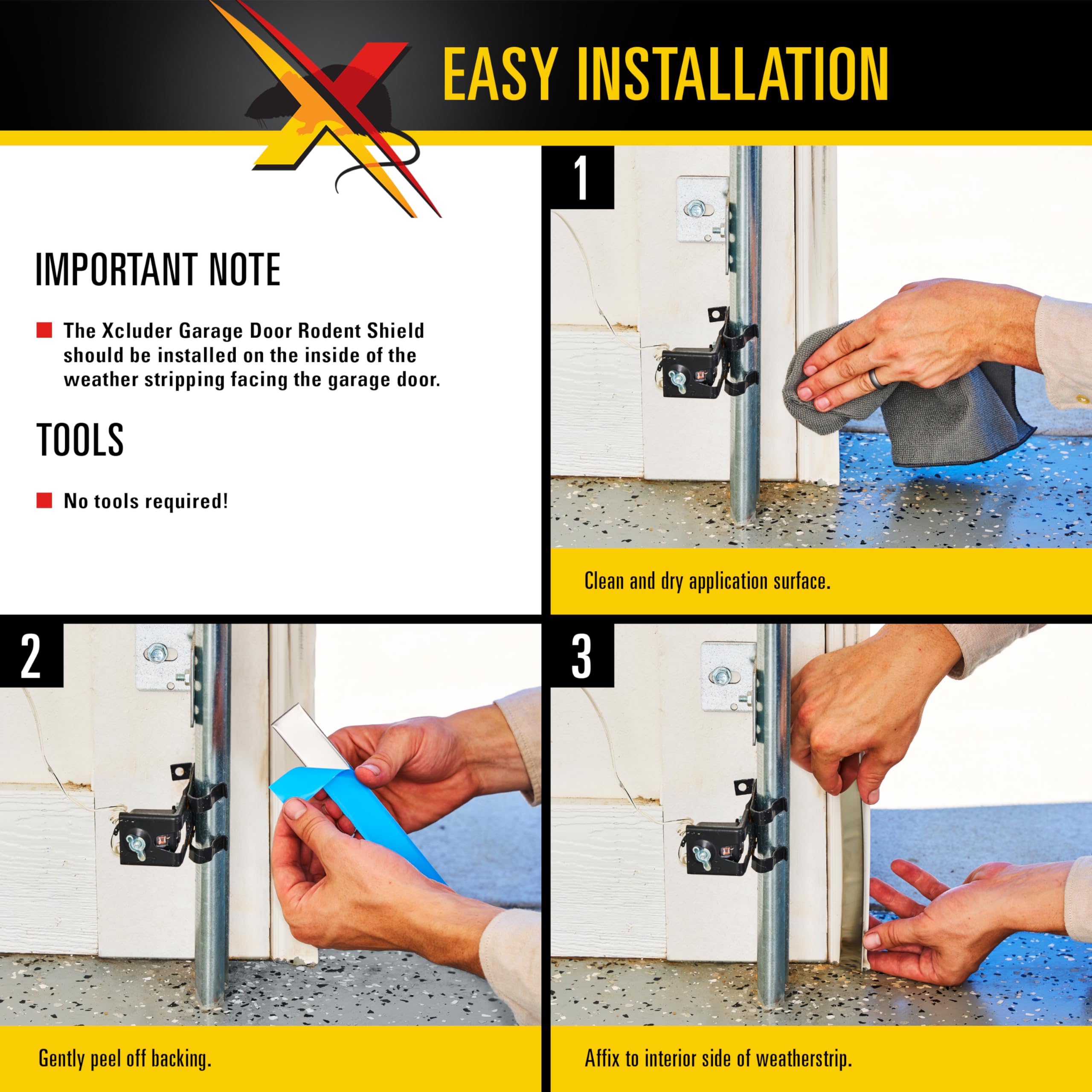 EASY INSTALLATION

IMPORTANT NOTE

The Xcluder Garage Door Rodent Shield should be installed on the inside of the weather stripping facing the garage door.

TOOLS

No tools required!

1

Clean and dry application surface.

2

Gently peel off backing.

3

Affix to interior side of weatherstrip.