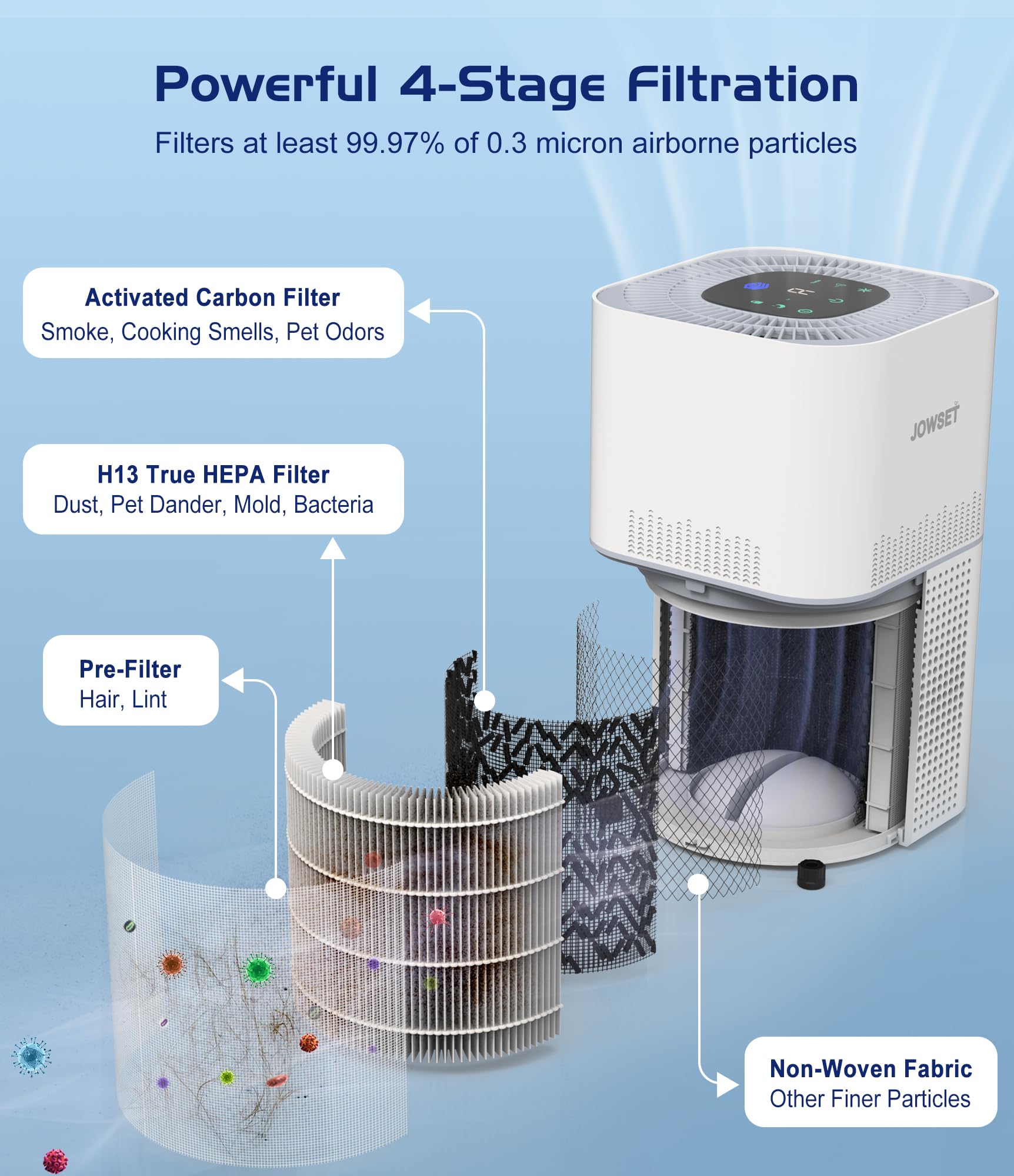 Powerful 4-Stage Filtration

Filters at least 99.97% of 0.3 micron airborne particles

Activated Carbon Filter
Smoke, Cooking Smells, Pet Odors

H13 True HEPA Filter
Dust, Pet Dander, Mold, Bacteria

Pre-Filter
Hair, Lint

JOWSET

Non-Woven Fabric
Other Finer Particles