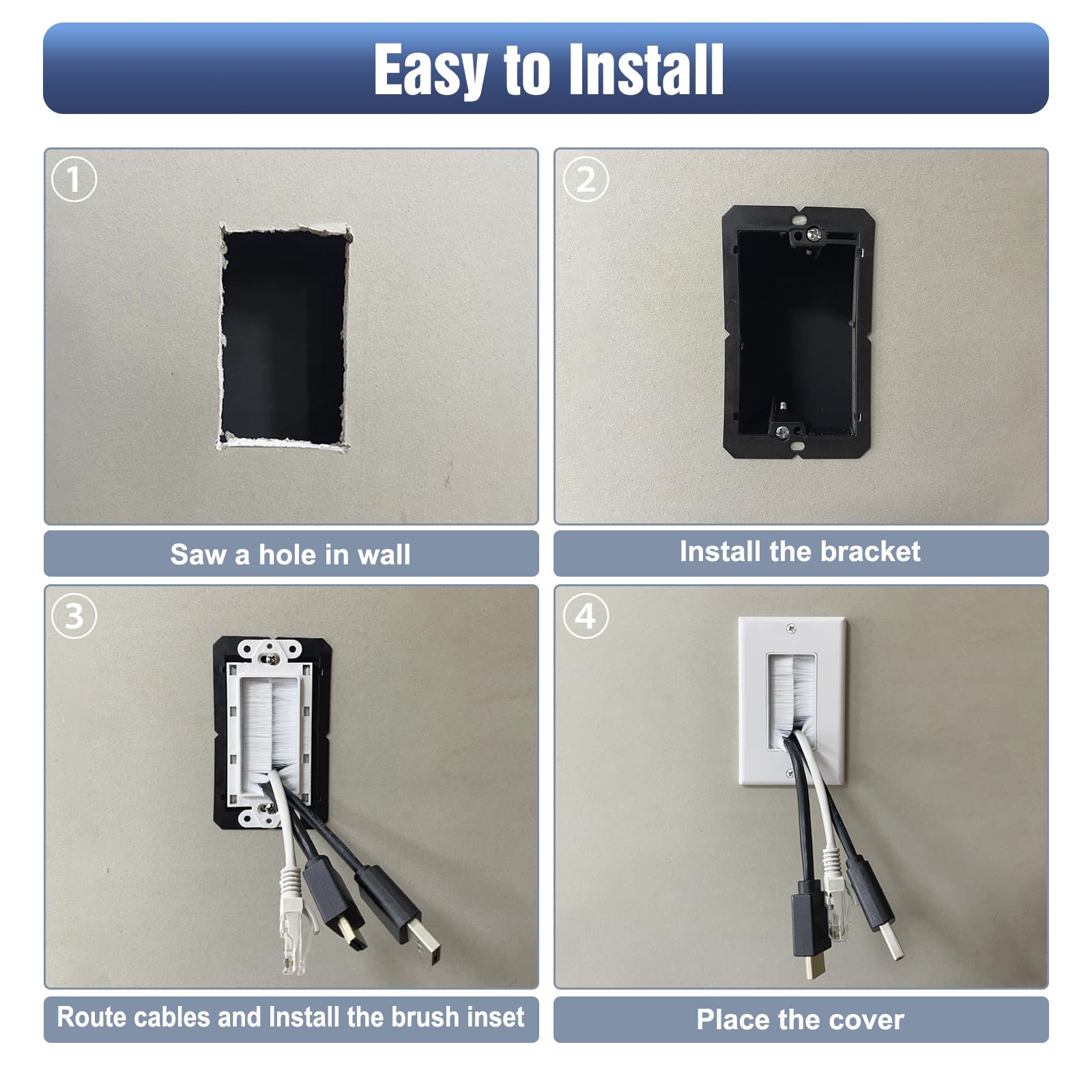 Easy to Install

①

Saw a hole in wall

②

Install the bracket

③

Route cables and Install the brush inset

④

Place the cover