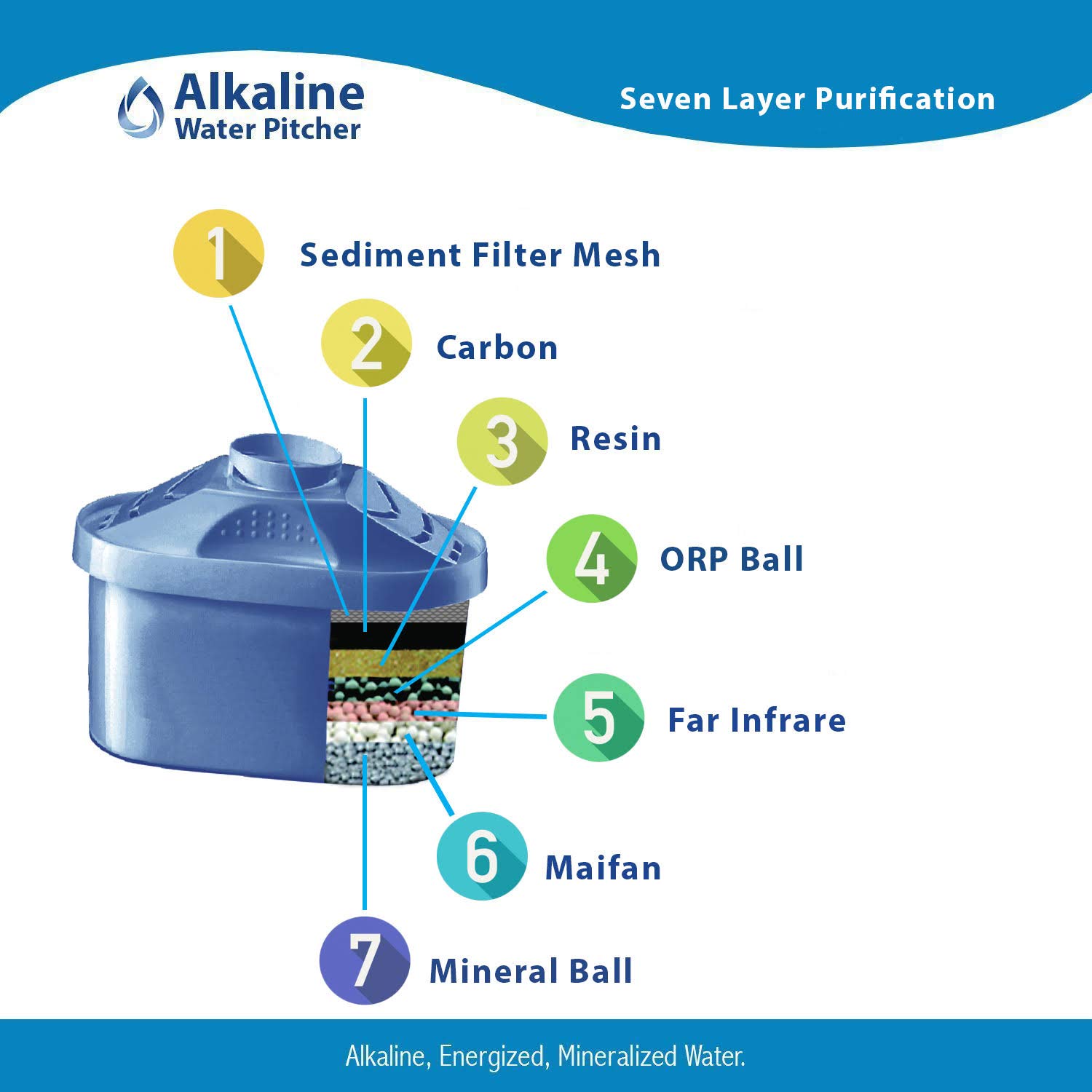 Alkaline
Water Pitcher

Seven Layer Purification

1 Sediment Filter Mesh

2 Carbon

3 Resin

4 ORP Ball

5 Far Infrare

6 Maifan

7 Mineral Ball

Alkaline, Energized, Mineralized Water.