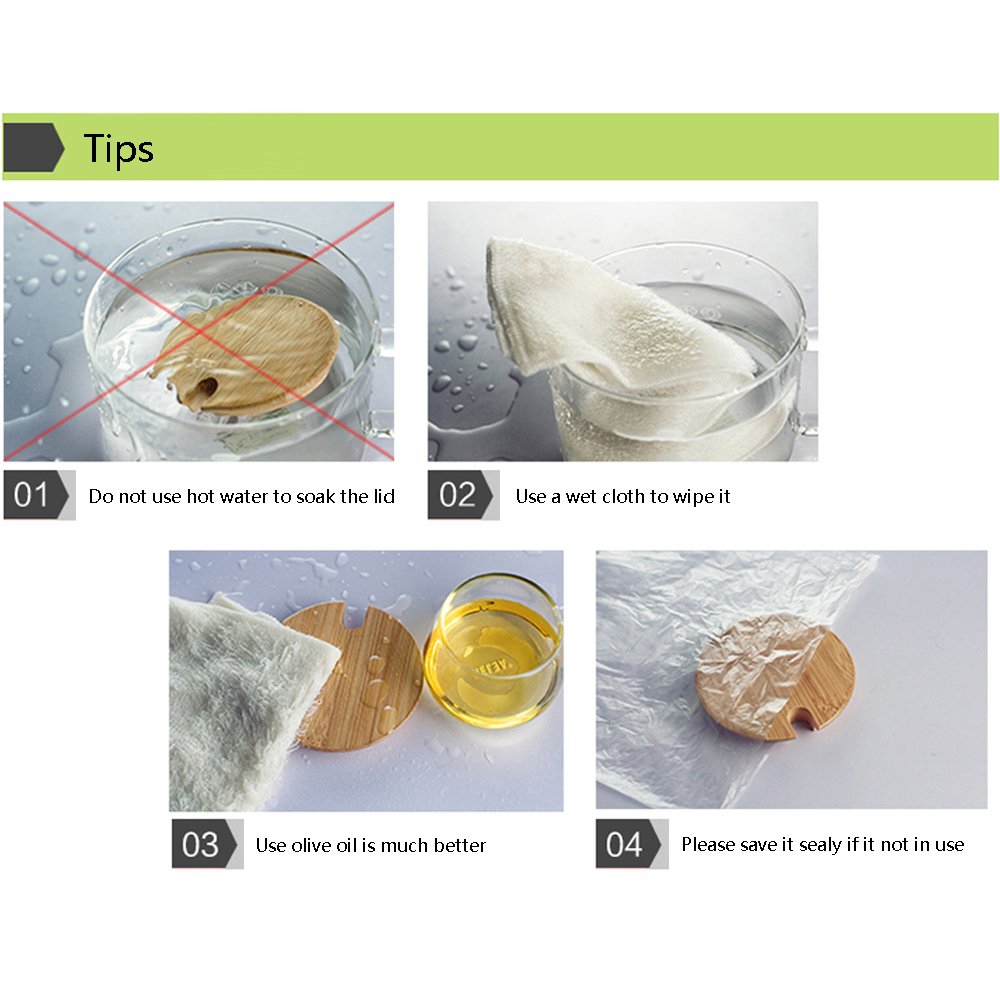 Tips

01 Do not use hot water to soak the lid

02 Use a wet cloth to wipe it

03 Use olive oil is much better

04 Please save it sealy if it not in use